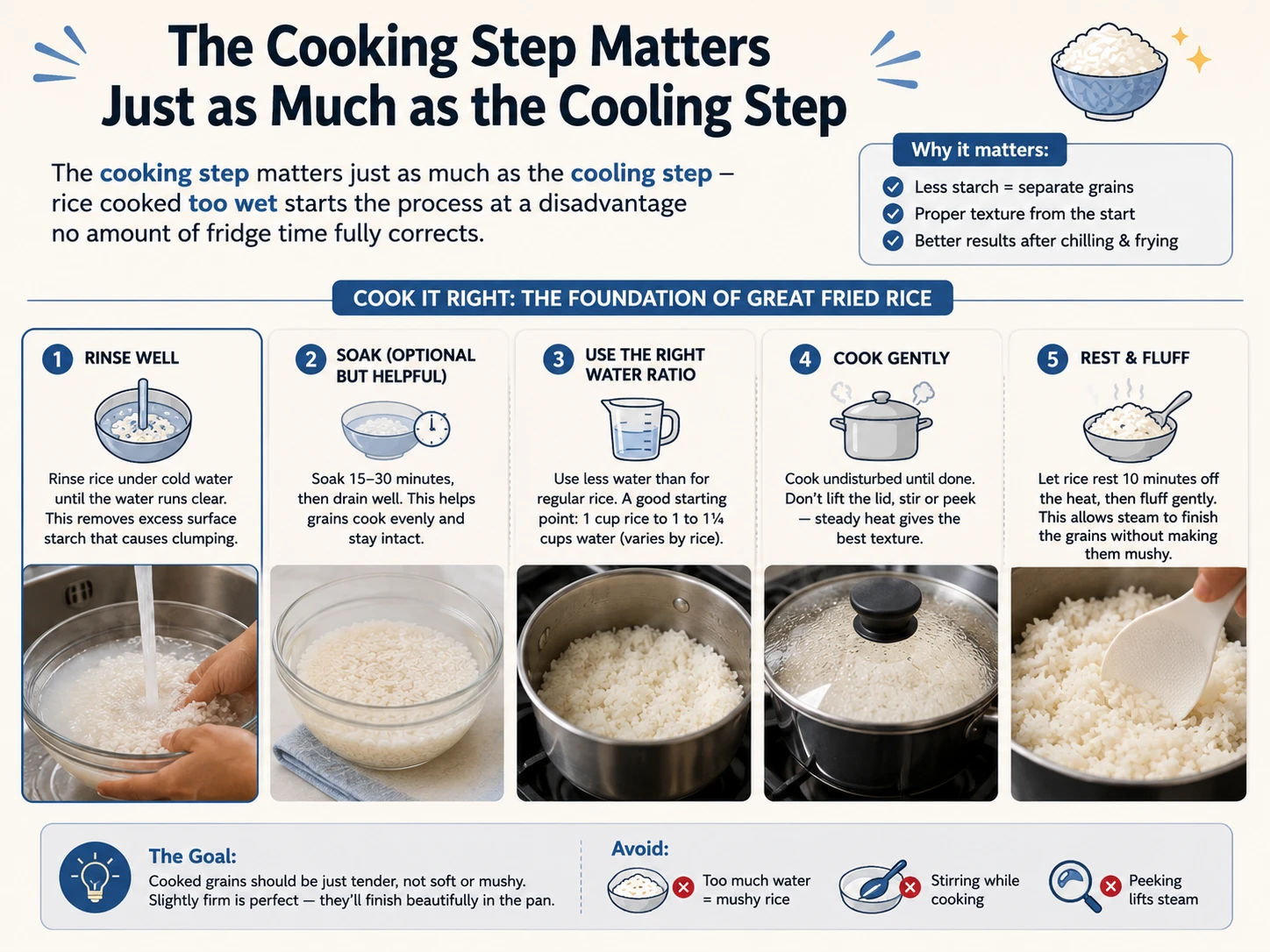 The Cooking Step Matters Just as Much as the Cooling Step

The cooking step matters just as much as the cooling step – rice cooked too wet starts the process at a disadvantage no amount of fridge time fully corrects.

Why it matters:
Less starch = separate grains
Proper texture from the start
Better results after chilling & frying

COOK IT RIGHT: THE FOUNDATION OF GREAT FRIED RICE

1 RINSE WELL
Rinse rice under cold water until the water runs clear. This removes excess surface starch that causes clumping.

2 SOAK (OPTIONAL BUT HELPFUL)
Soak 15–30 minutes, then drain well. This helps grains cook evenly and stay intact.

3 USE THE RIGHT WATER RATIO
Use less water than for regular rice. A good starting point: 1 cup rice to 1 to 1¼ cups water (varies by rice).

4 COOK GENTLY
Cook undisturbed until done. Don't lift the lid, stir or peek — steady heat gives the best texture.

5 REST & FLUFF
Let rice rest 10 minutes off the heat, then fluff gently. This allows steam to finish the grains without making them mushy.

The Goal:
Cooked grains should be just tender, not soft or mushy. Slightly firm is perfect — they'll finish beautifully in the pan.

Avoid:
Too much water = mushy rice
Stirring while cooking
Peeking lifts steam